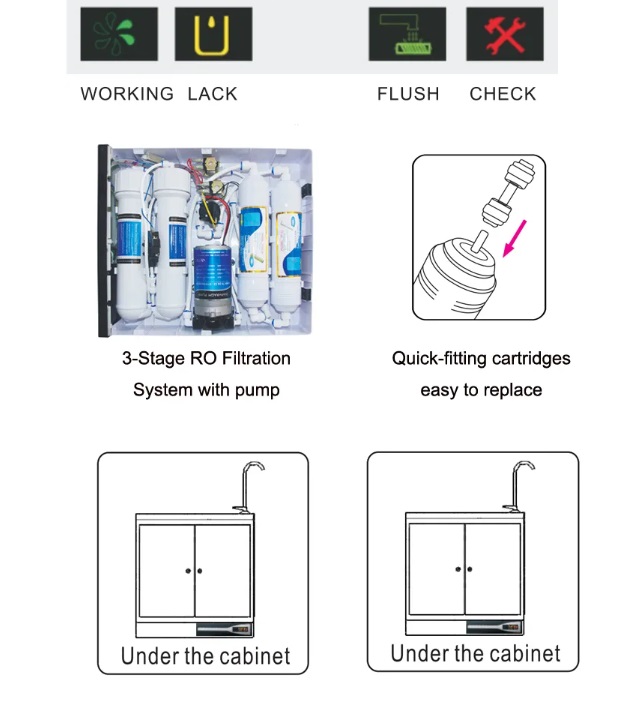 WORKING LACK FLUSH CHECK

3-Stage RO Filtration System with pump

Quick-fitting cartridges easy to replace

Under the cabinet

Under the cabinet