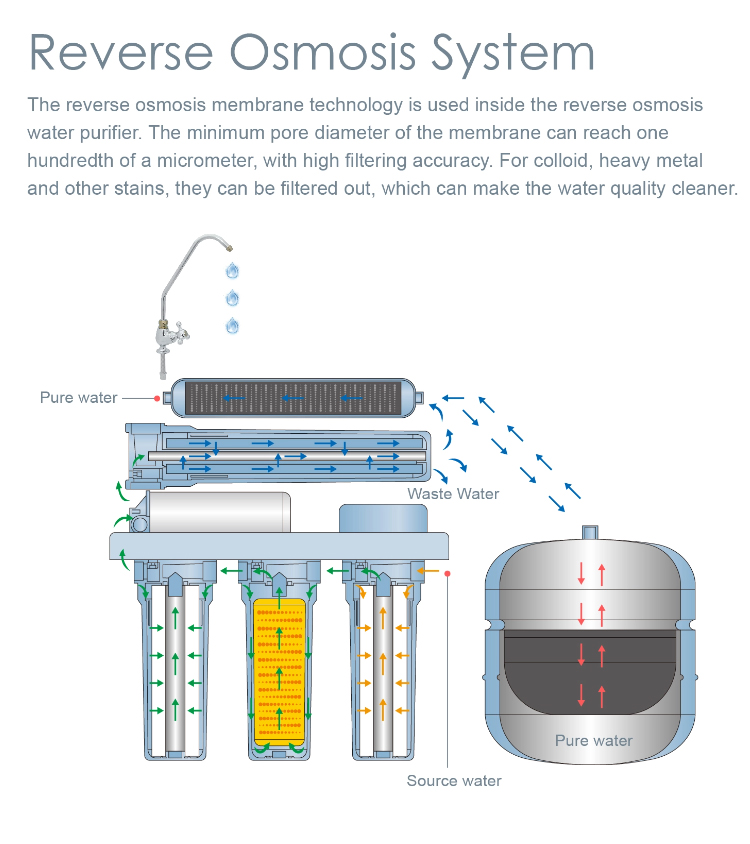 Reverse Osmosis System

The reverse osmosis membrane technology is used inside the reverse osmosis water purifier. The minimum pore diameter of the membrane can reach one hundredth of a micrometer, with high filtering accuracy. For colloid, heavy metal and other stains, they can be filtered out, which can make the water quality cleaner.

Pure water

Waste Water

Pure water

Source water